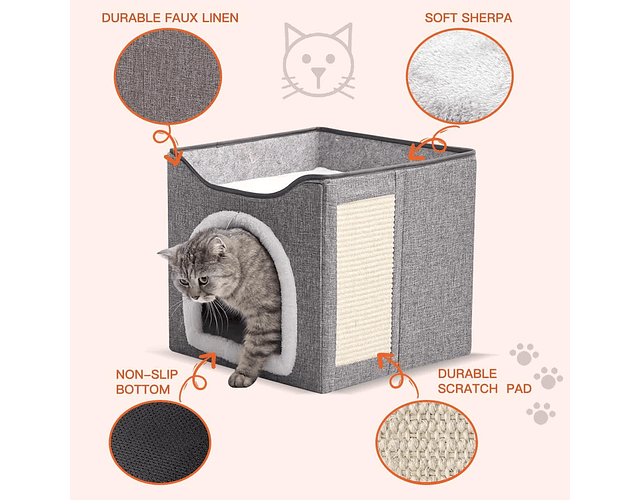 DURABLE FAUX LINEN

SOFT SHERPA

NON-SLIP BOTTOM

DURABLE SCRATCH PAD