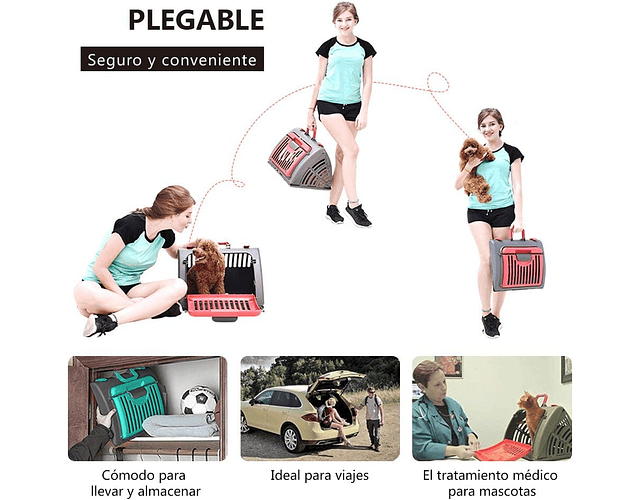 PLEGABLE

Seguro y conveniente

Cómodo para llevar y almacenar

Ideal para viajes

El tratamiento médico para mascotas