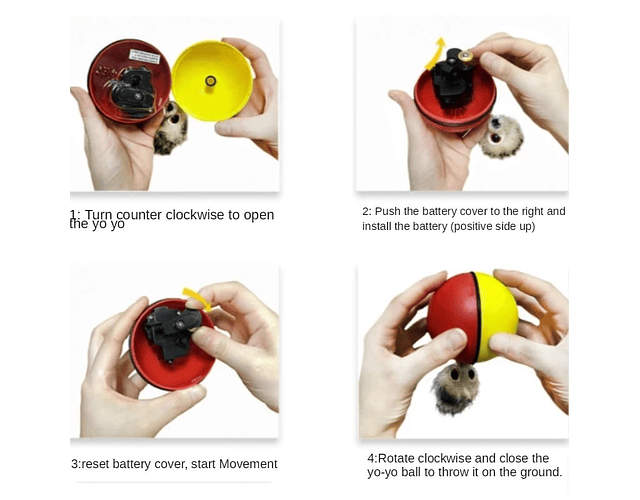 1: Turn counter clockwise to open the yo yo

2: Push the battery cover to the right and install the battery (positive side up)

3:reset battery cover, start Movement

4:Rotate clockwise and close the yo-yo ball to throw it on the ground.