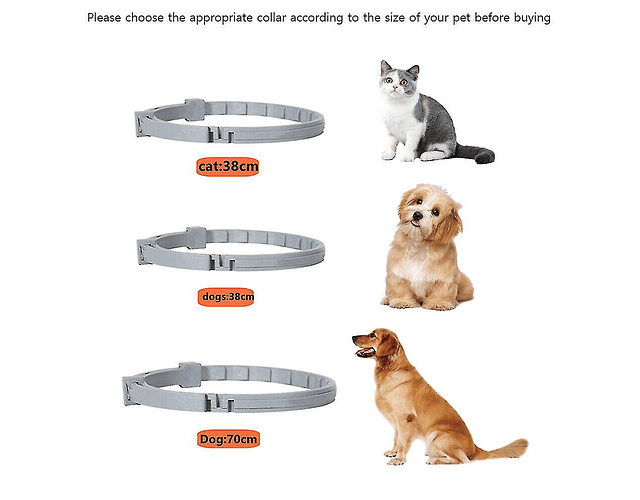 Please choose the appropriate collar according to the size of your pet before buying

cat:38cm

dogs:38cm

Dog:70cm