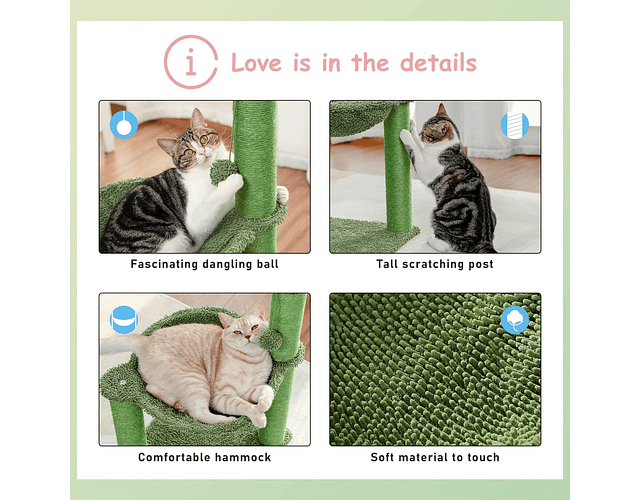 i Love is in the details

Fascinating dangling ball

Tall scratching post

Comfortable hammock

Soft material to touch