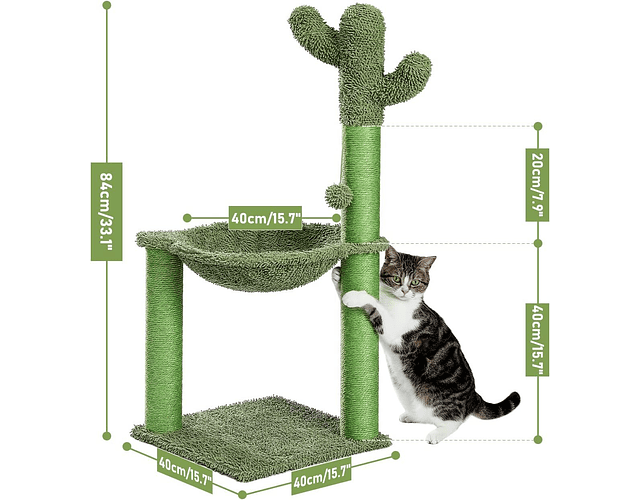 84cm/33.1"

40cm/15.7"

20cm/7.9"

40cm/15.7"

40cm/15.7"

40cm/15.7"