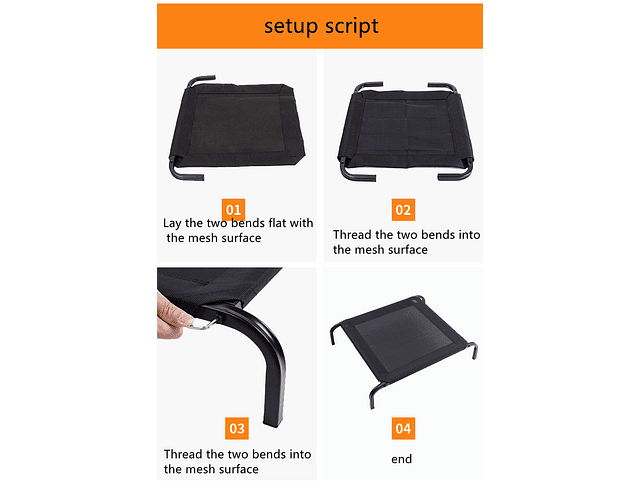 setup script

01
Lay the two bends flat with the mesh surface

02
Thread the two bends into the mesh surface

03
Thread the two bends into the mesh surface

04
end