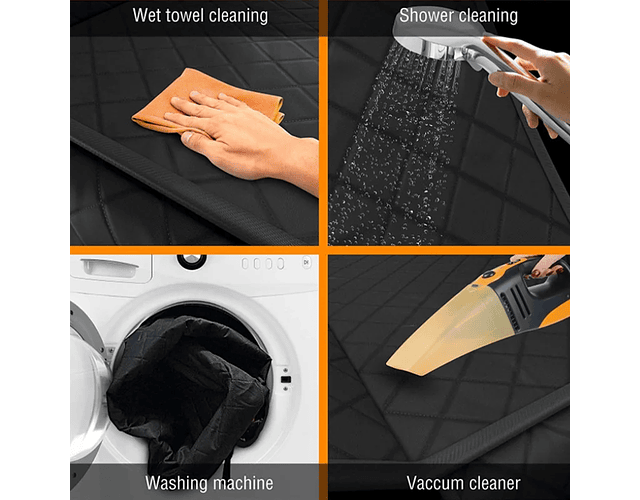 Wet towel cleaning

Shower cleaning

Washing machine

Vaccum cleaner