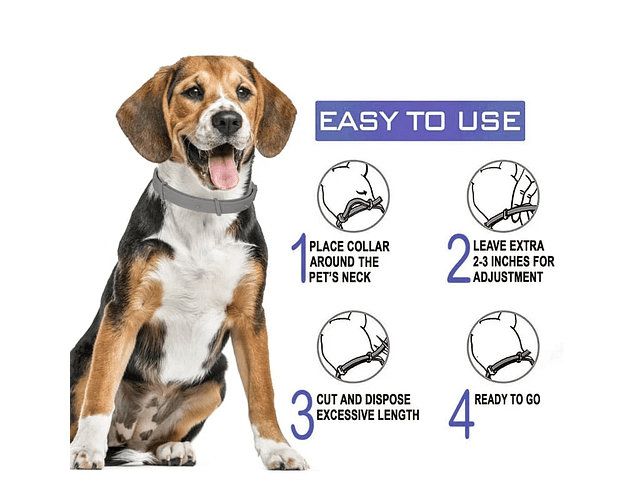 EASY TO USE

1 PLACE COLLAR AROUND THE PET'S NECK

2 LEAVE EXTRA 2-3 INCHES FOR ADJUSTMENT

3 CUT AND DISPOSE EXCESSIVE LENGTH

4 READY TO GO