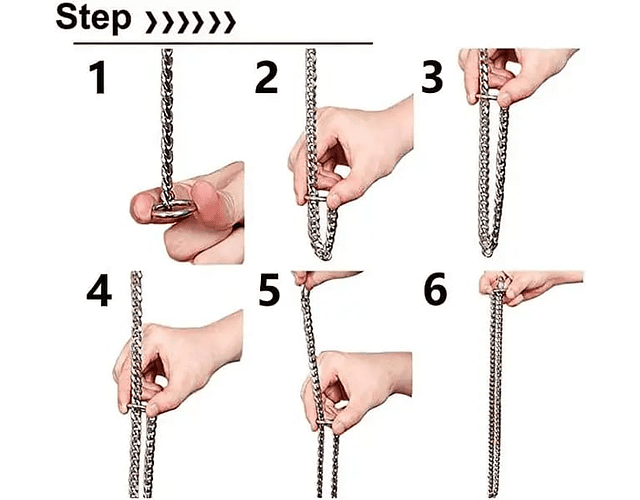 Step ››››››

1

2

3

4

5

6