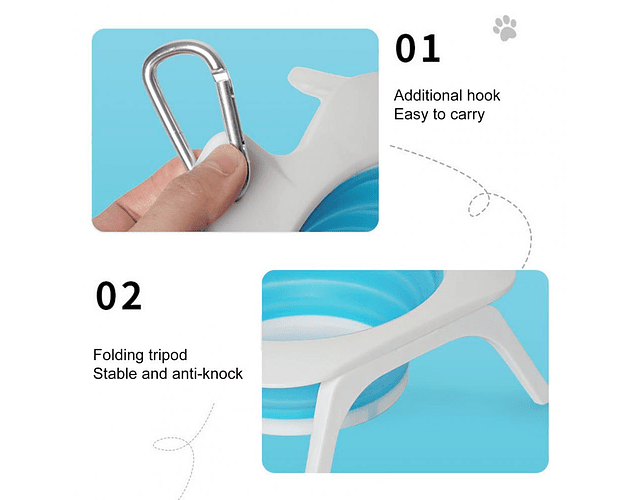 01

Additional hook
Easy to carry

02

Folding tripod
Stable and anti-knock