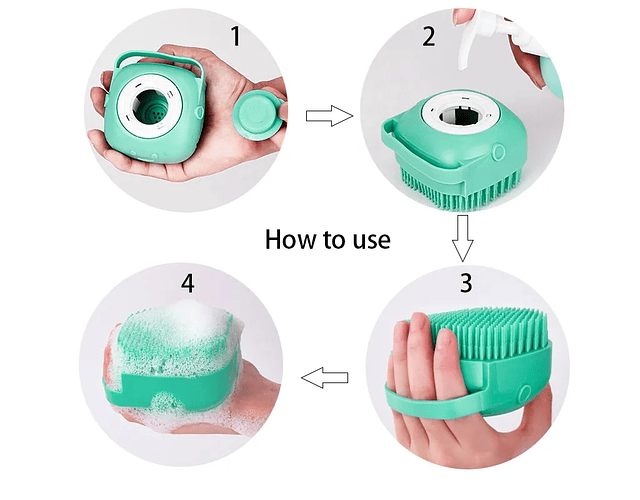 1

2

How to use

4

3