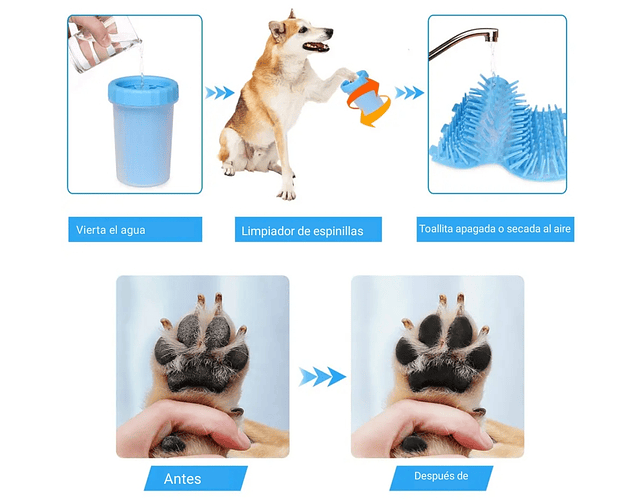 Vierta el agua

Limpiador de espinillas

Toallita apagada o secada al aire

Antes

Después de