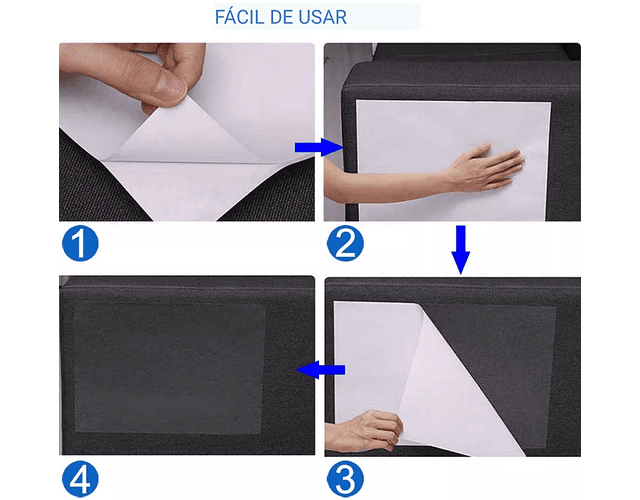 FÁCIL DE USAR

1

2

4

3