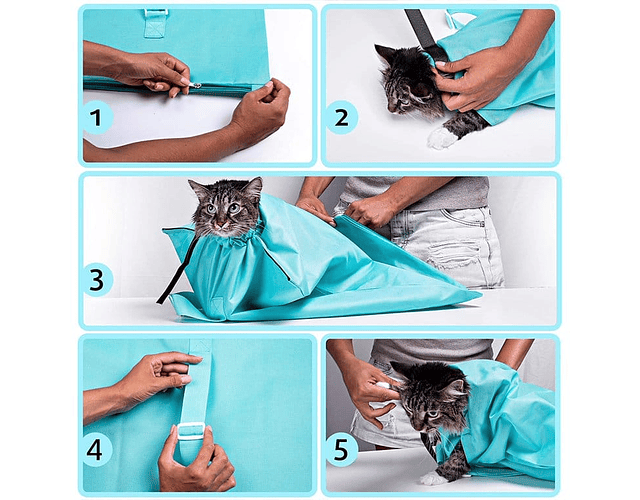 1

2

3

4

5