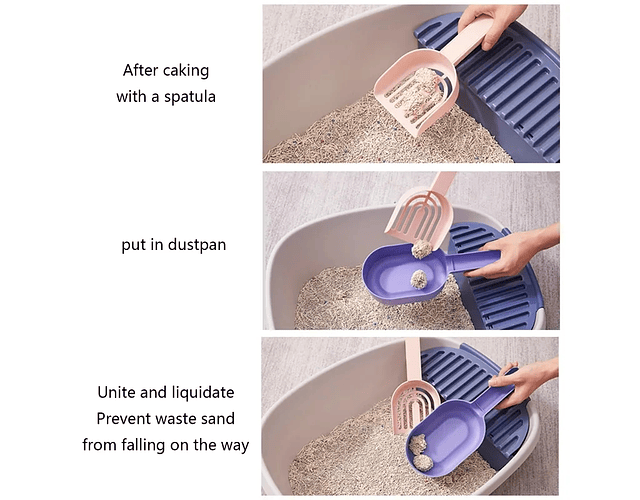 After caking
with a spatula

put in dustpan

Unite and liquidate
Prevent waste sand
from falling on the way