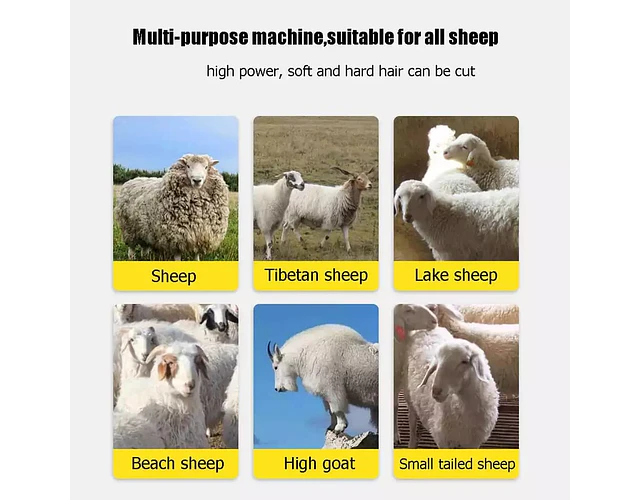 Multi-purpose machine,suitable for all sheep

high power, soft and hard hair can be cut

Sheep

Tibetan sheep

Lake sheep

Beach sheep

High goat

Small tailed sheep