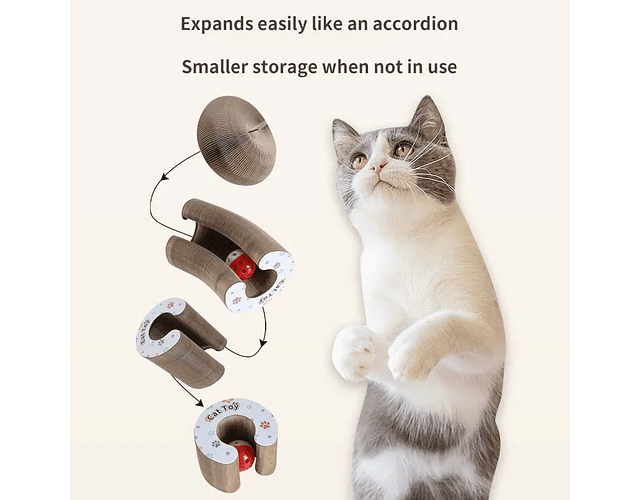 Expands easily like an accordion

Smaller storage when not in use

Cat Toy

Cat Toy

Cat Toy