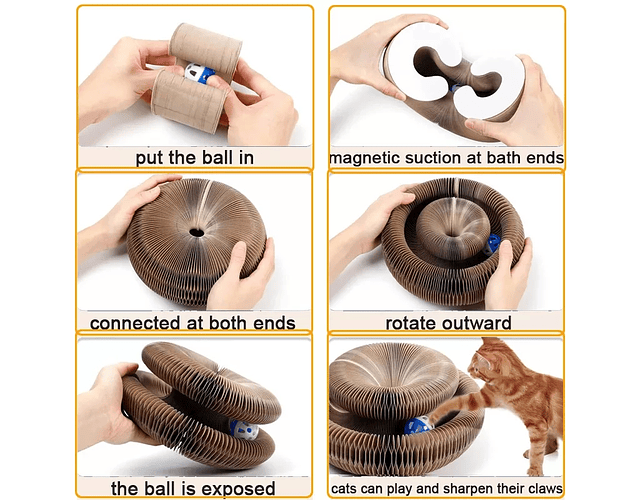 put the ball in

magnetic suction at bath ends

connected at both ends

rotate outward

the ball is exposed

cats can play and sharpen their claws