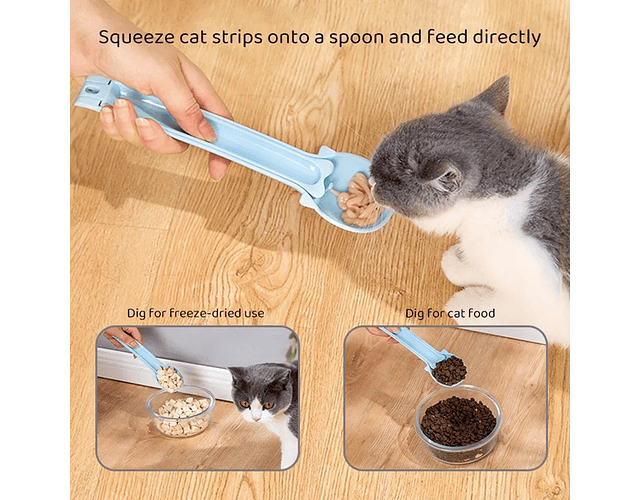 Squeeze cat strips onto a spoon and feed directly

Dig for freeze-dried use

Dig for cat food