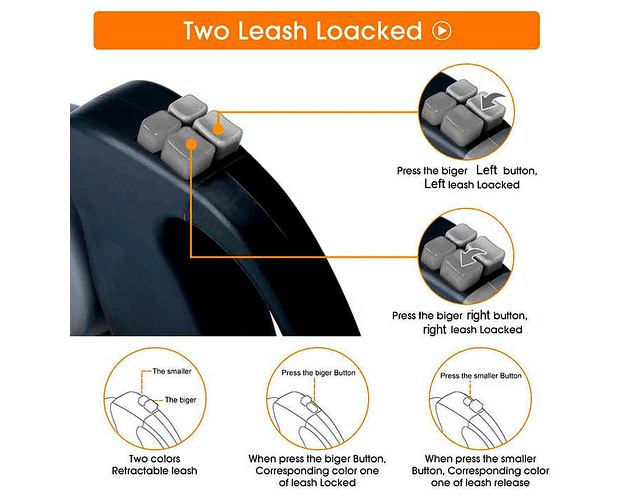 Two Leash Loacked

Press the biger Left button, Left leash Loacked

Press the biger right button, right leash Loacked

The smaller

The biger

Two colors Retractable leash

Press the biger Button

When press the biger Button, Corresponding color one of leash Locked

Press the smaller Button

When press the smaller Button, Corresponding color one of leash release