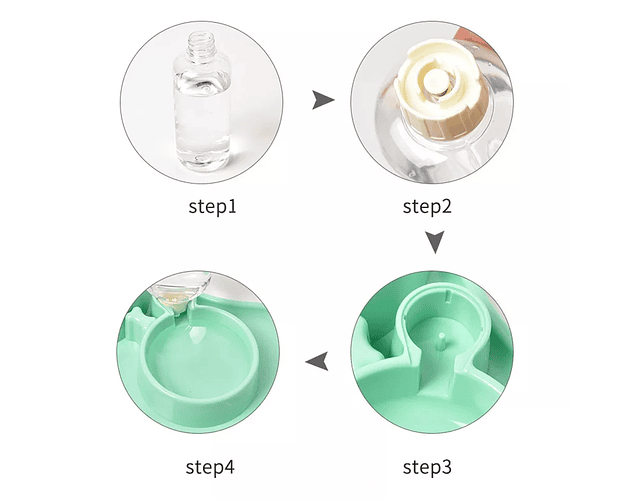 step1

step2

step4

step3