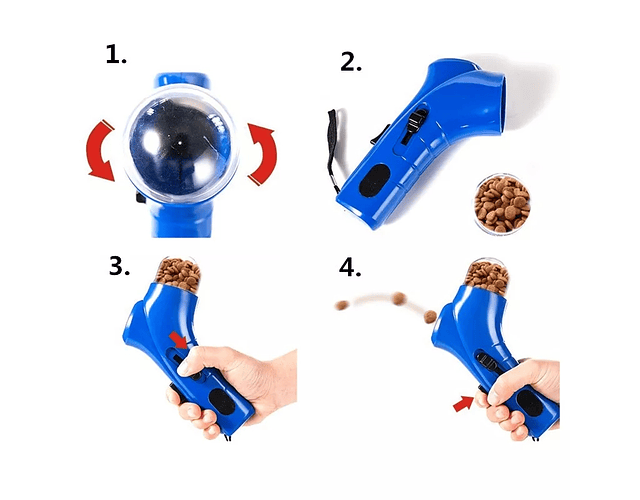 1.

2.

3.

4.