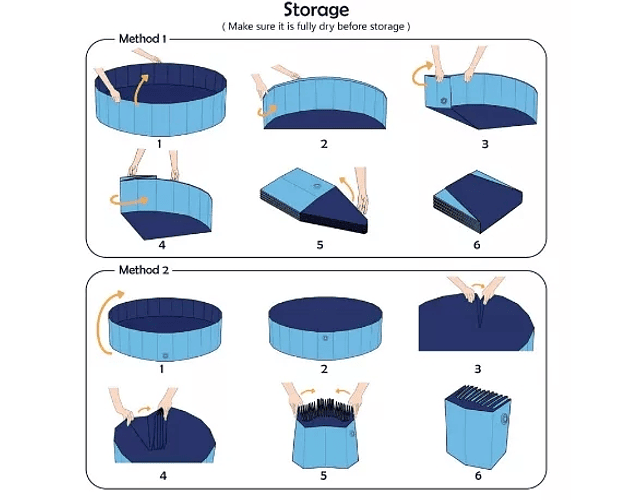 Storage
( Make sure it is fully dry before storage )

Method 1

1

2

3

4

5

6

Method 2

1

2

3

4

5

6