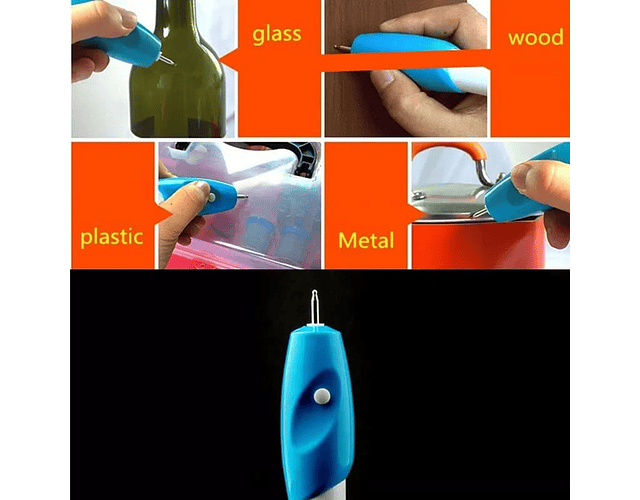 glass

wood

plastic

Metal