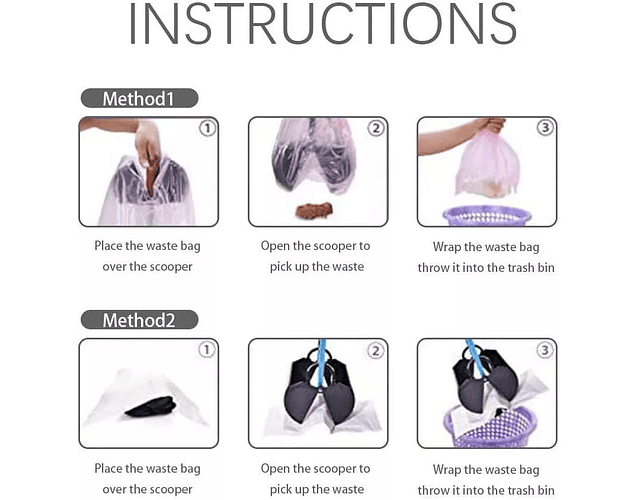 INSTRUCTIONS

Method1

①
Place the waste bag over the scooper

②
Open the scooper to pick up the waste

③
Wrap the waste bag throw it into the trash bin

Method2

①
Place the waste bag over the scooper

②
Open the scooper to pick up the waste

③
Wrap the waste bag throw it into the trash bin