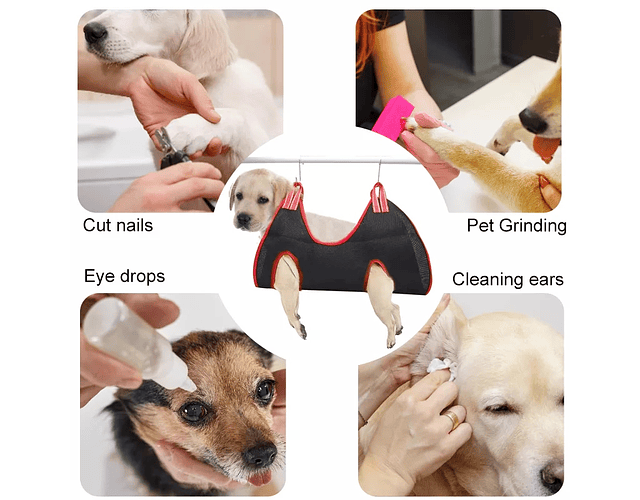 Cut nails

Pet Grinding

Eye drops

Cleaning ears