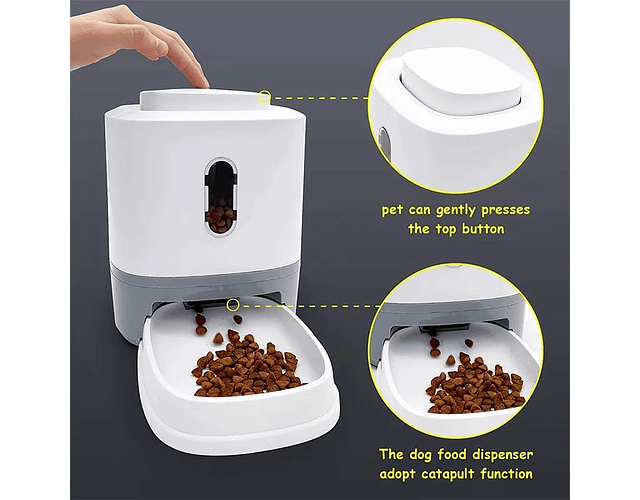 pet can gently presses the top button

The dog food dispenser adopt catapult function