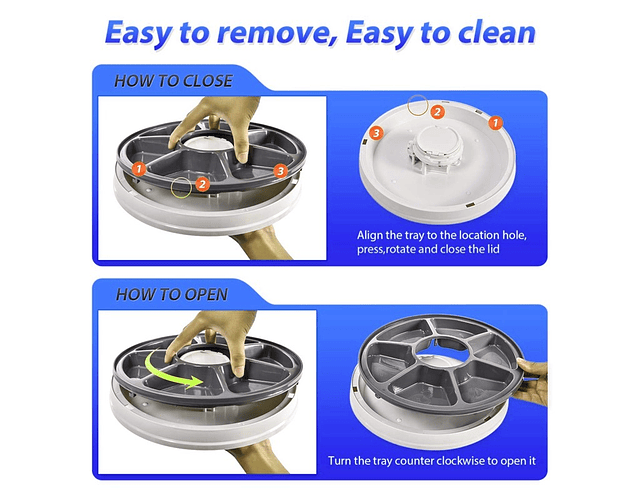 Easy to remove, Easy to clean

HOW TO CLOSE

1 2 3

3 2 1

Align the tray to the location hole, press,rotate and close the lid

HOW TO OPEN

Turn the tray counter clockwise to open it