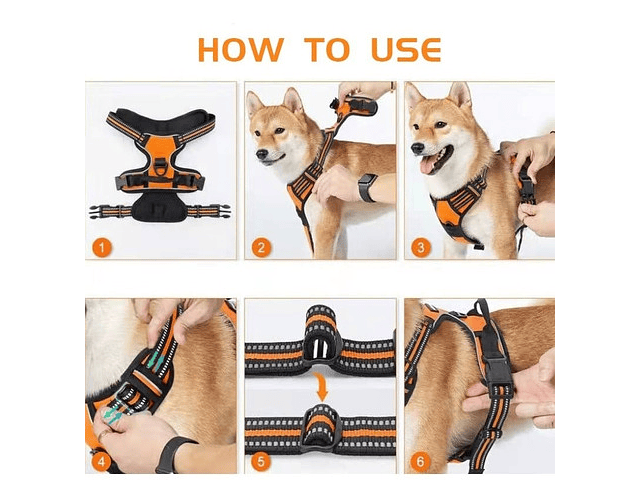 HOW TO USE

1

2

3

4

5

6