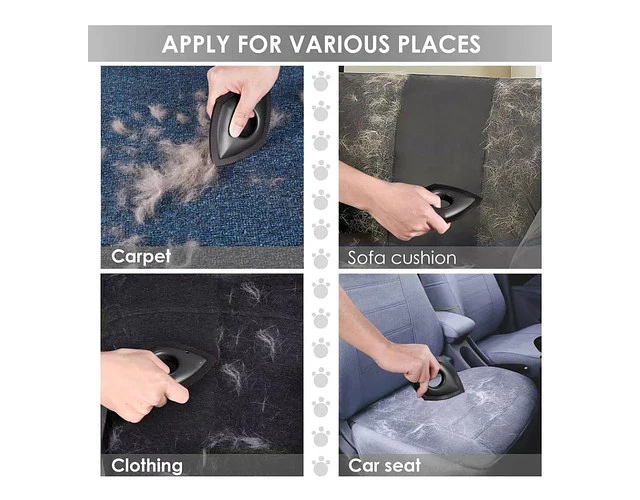 APPLY FOR VARIOUS PLACES

Carpet

Sofa cushion

Clothing

Car seat