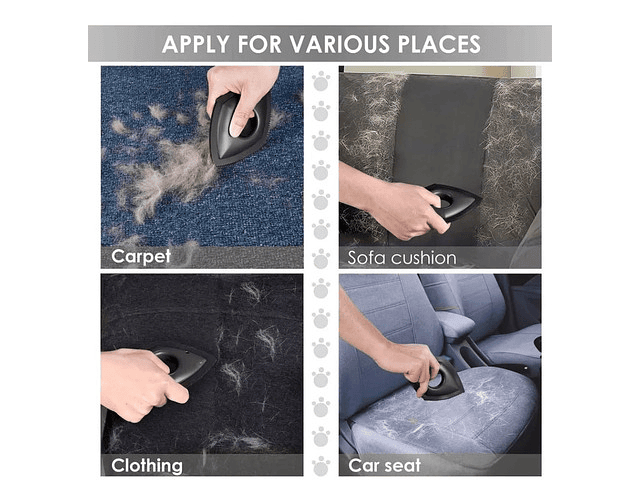 APPLY FOR VARIOUS PLACES

Carpet

Sofa cushion

Clothing

Car seat