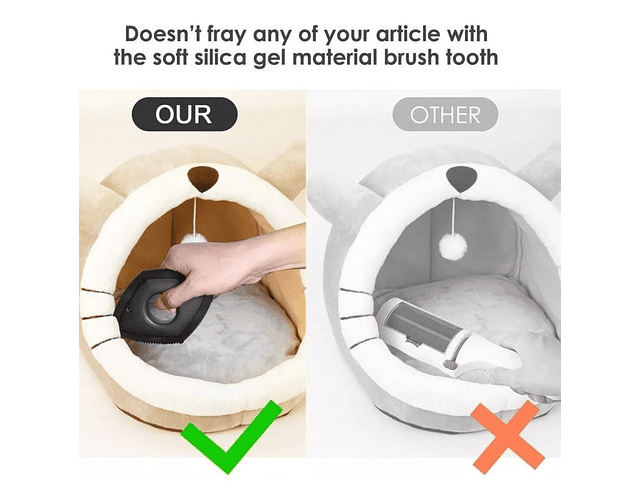 Doesn't fray any of your article with the soft silica gel material brush tooth

OUR

OTHER