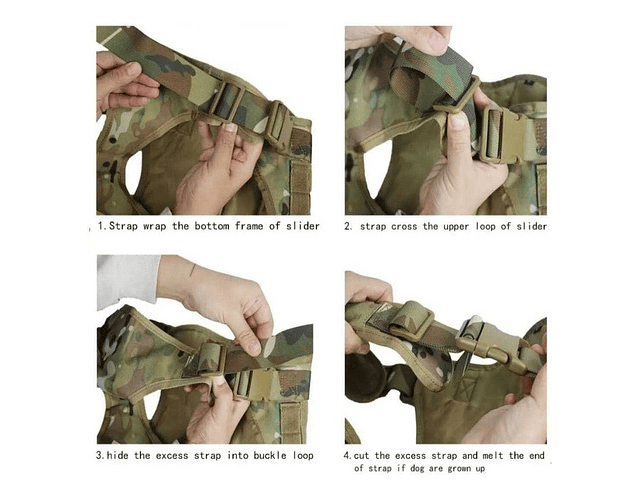 1.Strap wrap the bottom frame of slider

2. strap cross the upper loop of slider

3.hide the excess strap into buckle loop

4.cut the excess strap and melt the end of strap if dog are grown up