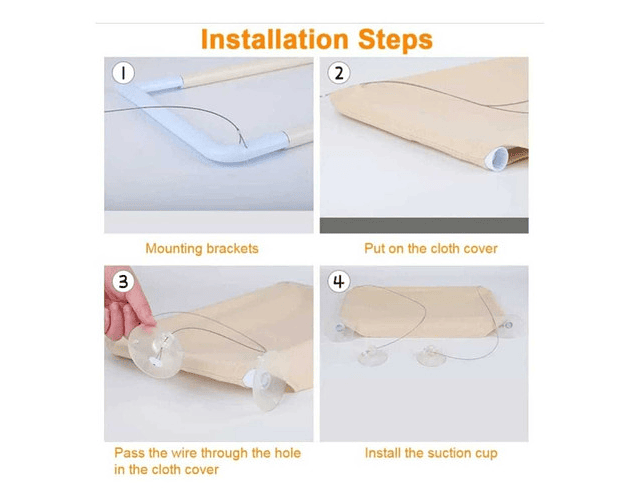 Installation Steps

1

Mounting brackets

2

Put on the cloth cover

3

Pass the wire through the hole in the cloth cover

4

Install the suction cup