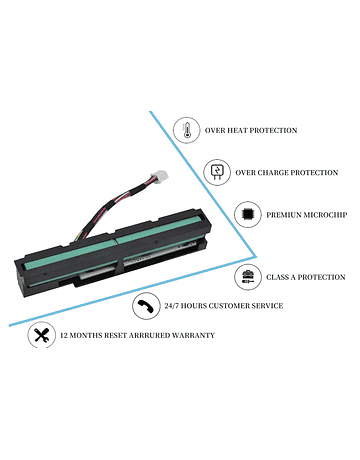 OVER HEAT PROTECTION

OVER CHARGE PROTECTION

PREMIUN MICROCHIP

CLASS A PROTECTION

24/7 HOURS CUSTOMER SERVICE

12 MONTHS RESET ARRRURED WARRANTY