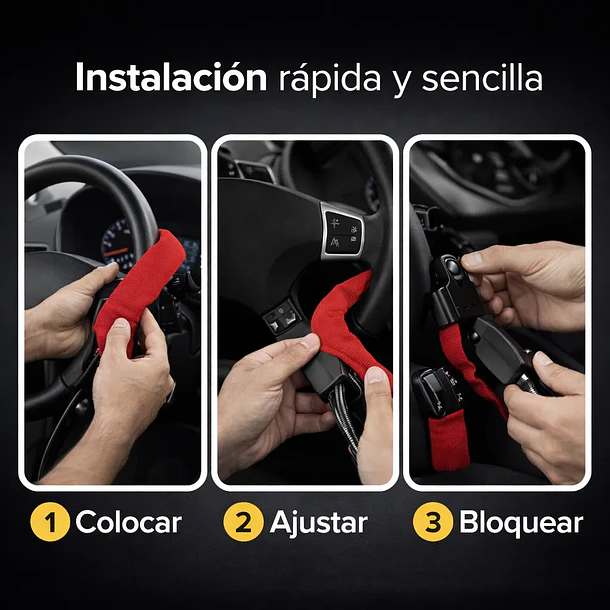 Instalación rápida y sencilla

1 Colocar

2 Ajustar

3 Bloquear