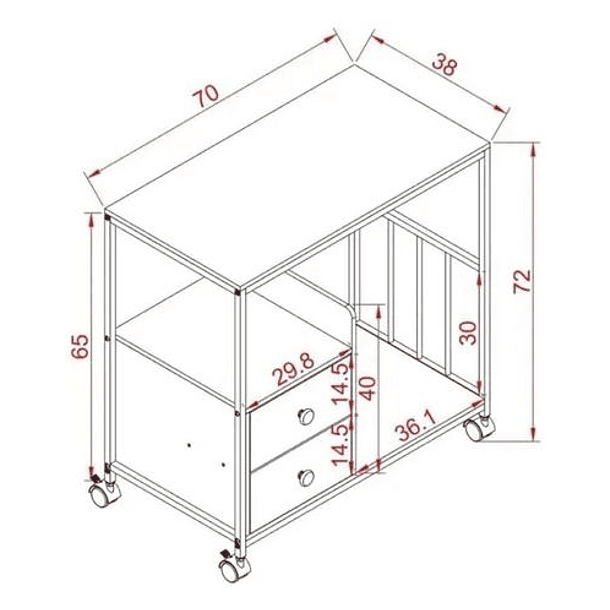 70
38
72
65
30
29.8
14.5
40
14.5
36.1