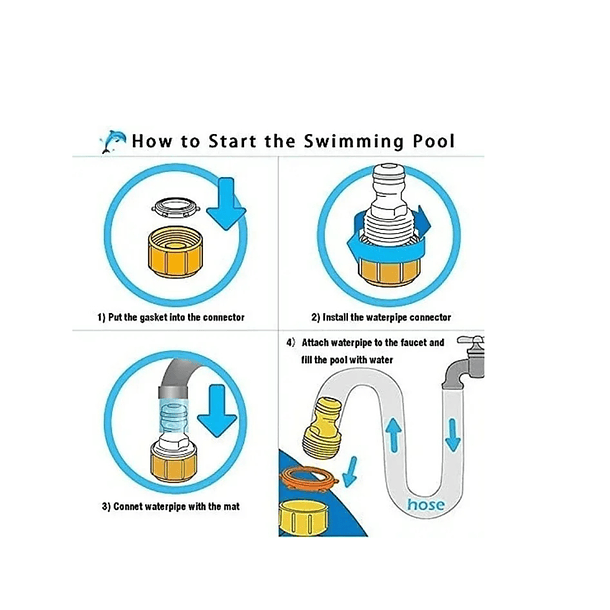 How to Start the Swimming Pool

1) Put the gasket into the connector

2) Install the waterpipe connector

3) Connet waterpipe with the mat

4) Attach waterpipe to the faucet and fill the pool with water

hose