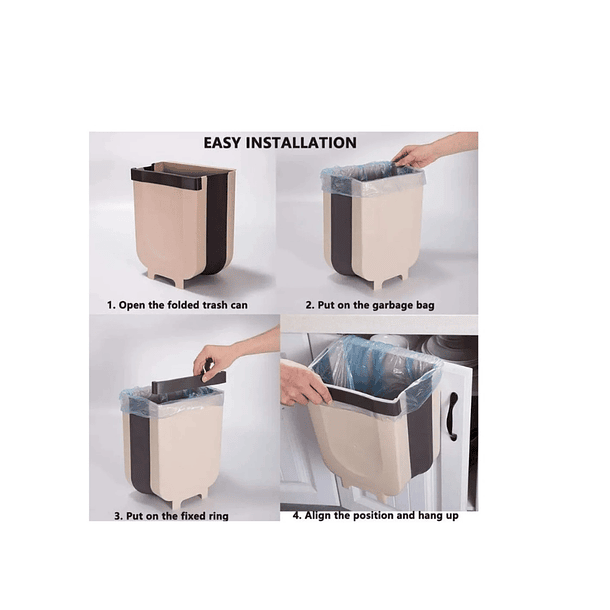 EASY INSTALLATION

1. Open the folded trash can

2. Put on the garbage bag

3. Put on the fixed ring

4. Align the position and hang up