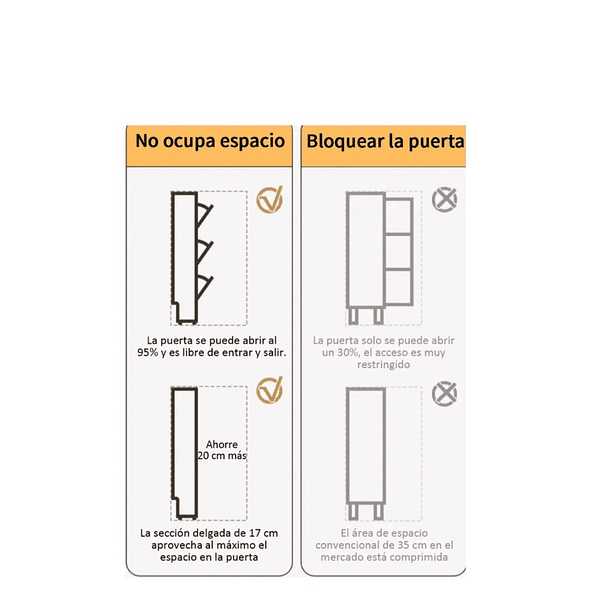 No ocupa espacio

La puerta se puede abrir al 95% y es libre de entrar y salir.

Ahorre 20 cm más

La sección delgada de 17 cm aprovecha al máximo el espacio en la puerta

Bloquear la puerta

La puerta solo se puede abrir un 30%, el acceso es muy restringido

El área de espacio convencional de 35 cm en el mercado está comprimida