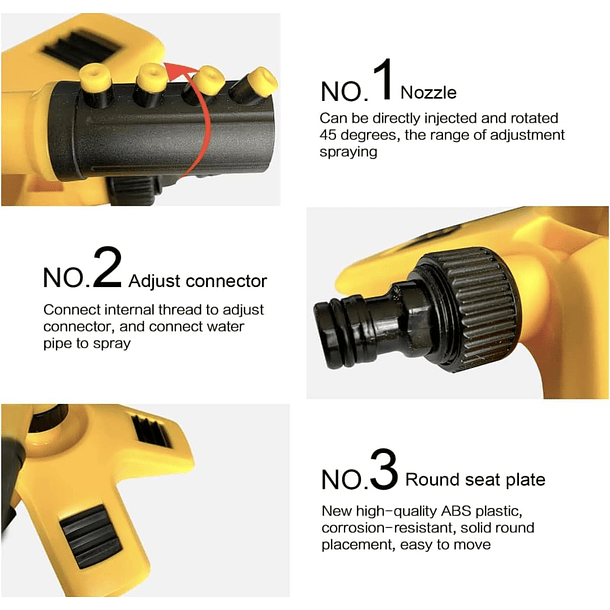 NO.1 Nozzle

Can be directly injected and rotated 45 degrees, the range of adjustment spraying

NO.2 Adjust connector

Connect internal thread to adjust connector, and connect water pipe to spray

NO.3 Round seat plate

New high-quality ABS plastic, corrosion-resistant, solid round placement, easy to move