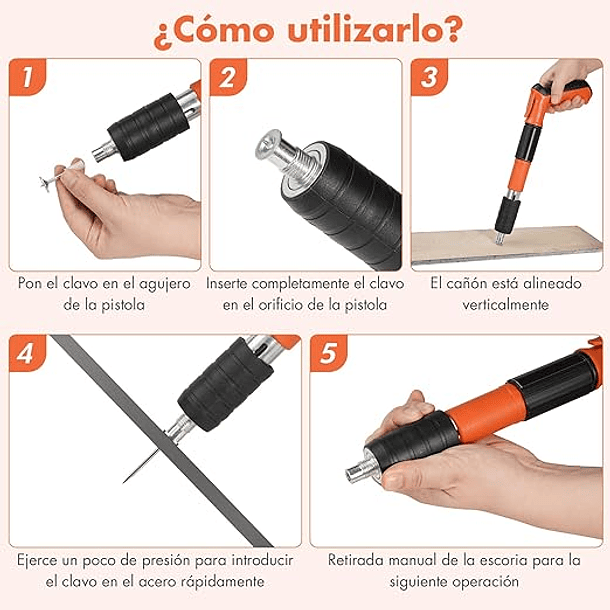 ¿Cómo utilizarlo?

1

Pon el clavo en el agujero de la pistola

2

Inserte completamente el clavo en el orificio de la pistola

3

El cañón está alineado verticalmente

4

Ejerce un poco de presión para introducir el clavo en el acero rápidamente

5

Retirada manual de la escoria para la siguiente operación