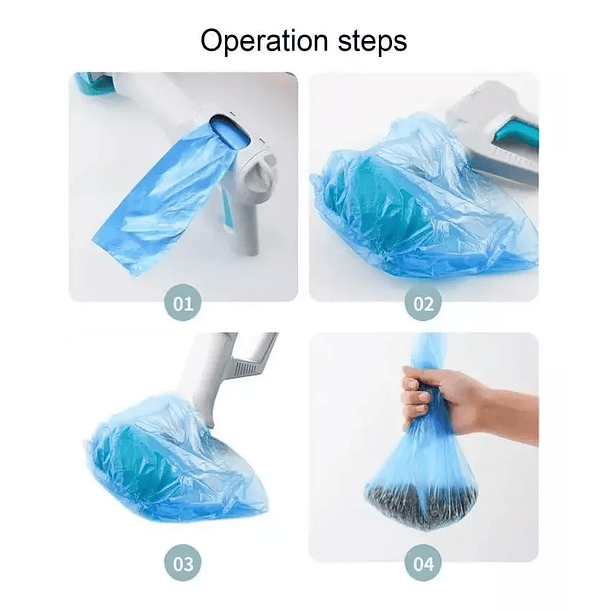 Operation steps

01

02

03

04