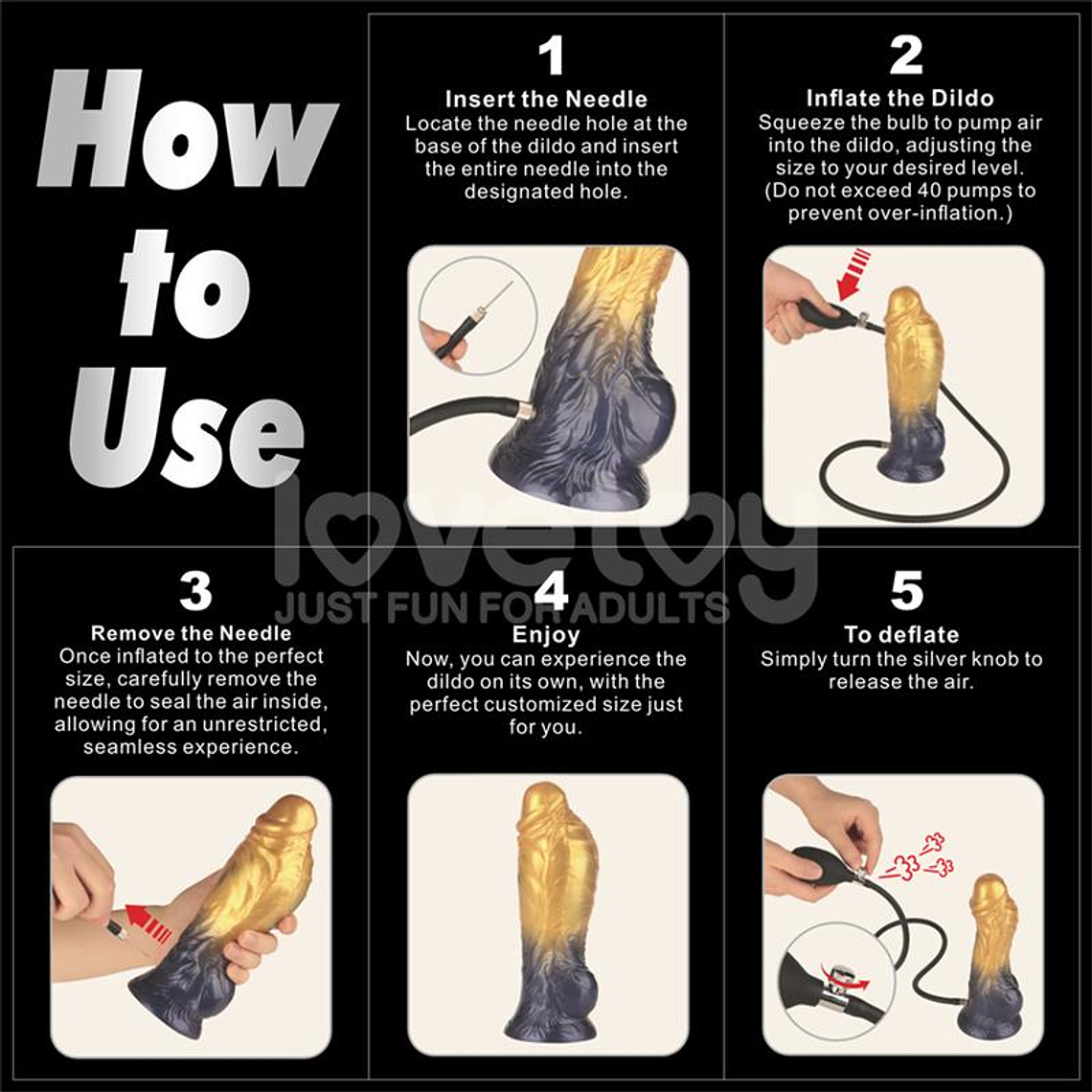 How to Use

1
Insert the Needle
Locate the needle hole at the base of the dildo and insert the entire needle into the designated hole.

2
Inflate the Dildo
Squeeze the bulb to pump air into the dildo, adjusting the size to your desired level. (Do not exceed 40 pumps to prevent over-inflation.)

lovetoy
JUST FUN FOR ADULTS

3
Remove the Needle
Once inflated to the perfect size, carefully remove the needle to seal the air inside, allowing for an unrestricted, seamless experience.

4
Enjoy
Now, you can experience the dildo on its own, with the perfect customized size just for you.

5
To deflate
Simply turn the silver knob to release the air.