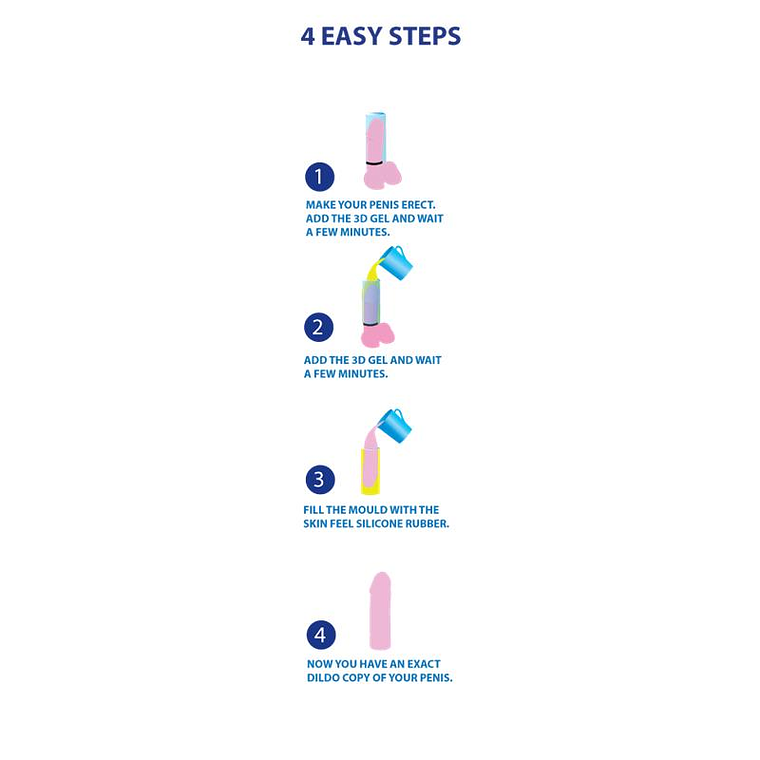 4 EASY STEPS

1

MAKE YOUR PENIS ERECT. ADD THE 3D GEL AND WAIT A FEW MINUTES.

2

ADD THE 3D GEL AND WAIT A FEW MINUTES.

3

FILL THE MOULD WITH THE SKIN FEEL SILICONE RUBBER.

4

NOW YOU HAVE AN EXACT DILDO COPY OF YOUR PENIS.