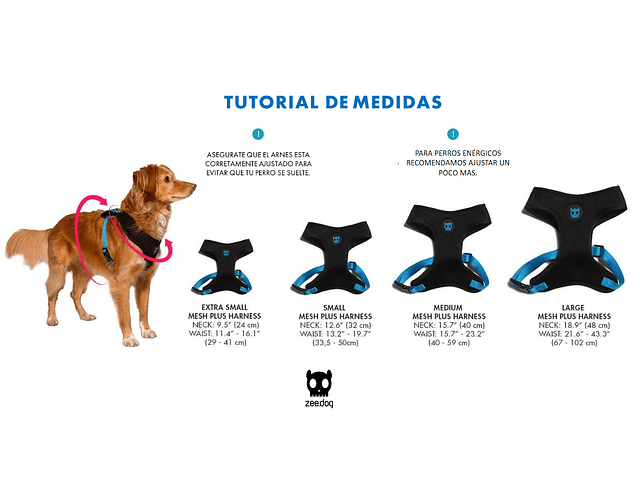 TUTORIAL DE MEDIDAS

!

ASEGURATE QUE EL ARNES ESTA CORRETAMENTE AJUSTADO PARA EVITAR QUE TU PERRO SE SUELTE.

!

PARA PERROS ENÉRGICOS RECOMENDAMOS AJUSTAR UN POCO MAS.

EXTRA SMALL
MESH PLUS HARNESS
NECK: 9.5" (24 cm)
WAIST: 11.4" - 16.1"
(29 - 41 cm)

SMALL
MESH PLUS HARNESS
NECK: 12.6" (32 cm)
WAIST: 13.2" - 19.7"
(33,5 - 50cm)

MEDIUM
MESH PLUS HARNESS
NECK: 15.7" (40 cm)
WAIST: 15.7" - 23.2"
(40 - 59 cm)

LARGE
MESH PLUS HARNESS
NECK: 18.9" (48 cm)
WAIST: 21.6" - 43.3"
(67 - 102 cm)

zee.dog