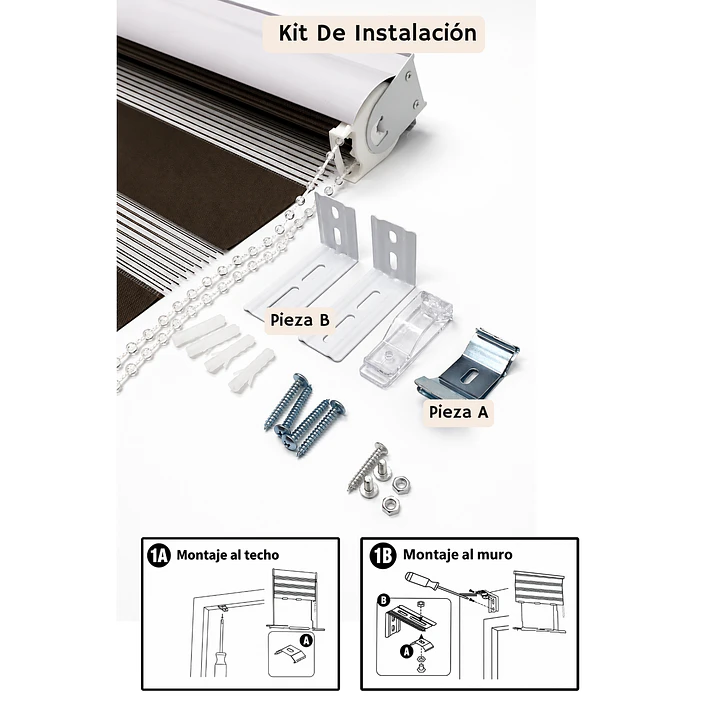 Kit De Instalación

Pieza B

Pieza A

1A Montaje al techo

A

1B Montaje al muro

B

A