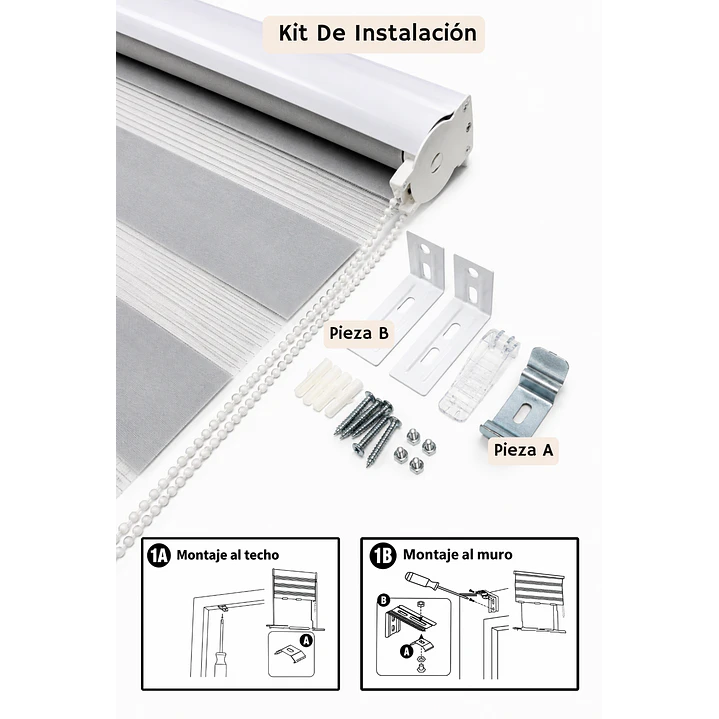 Kit De Instalación

Pieza B

Pieza A

1A Montaje al techo

A

1B Montaje al muro

B

A