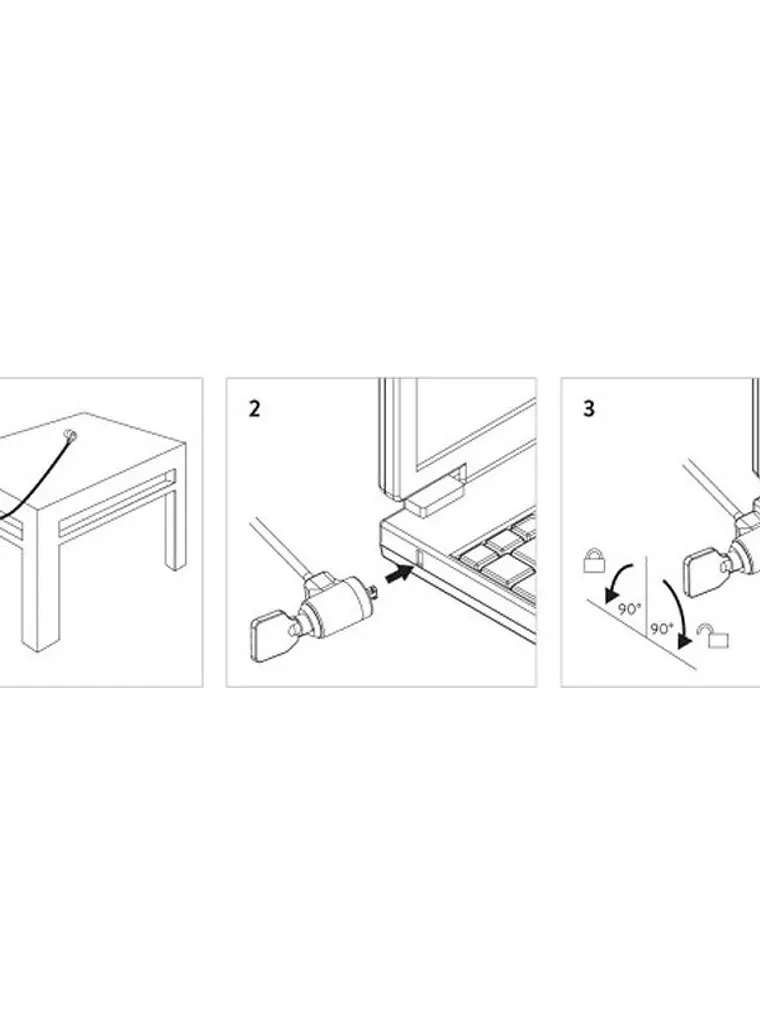 2

3

90°

90°